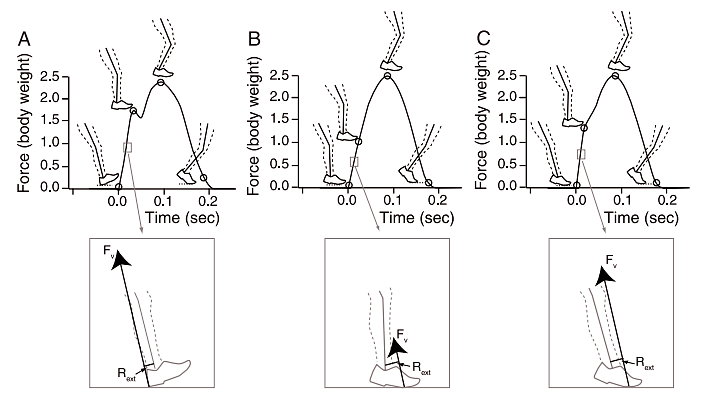 A

Force (body weight)

2.5
2.0
1.5
1.0
0.5
0.0

0.0 0.1 0.2

Time (sec)

$F_v$

$R_{ext}$

B

Force (body weight)

2.5
2.0
1.5
1.0
0.5
0.0

0.0 0.1 0.2

Time (sec)

$F_v$

$R_{ext}$

C

Force (body weight)

2.5
2.0
1.5
1.0
0.5
0.0

0.0 0.1 0.2

Time (sec)

$F_v$

$R_{ext}$